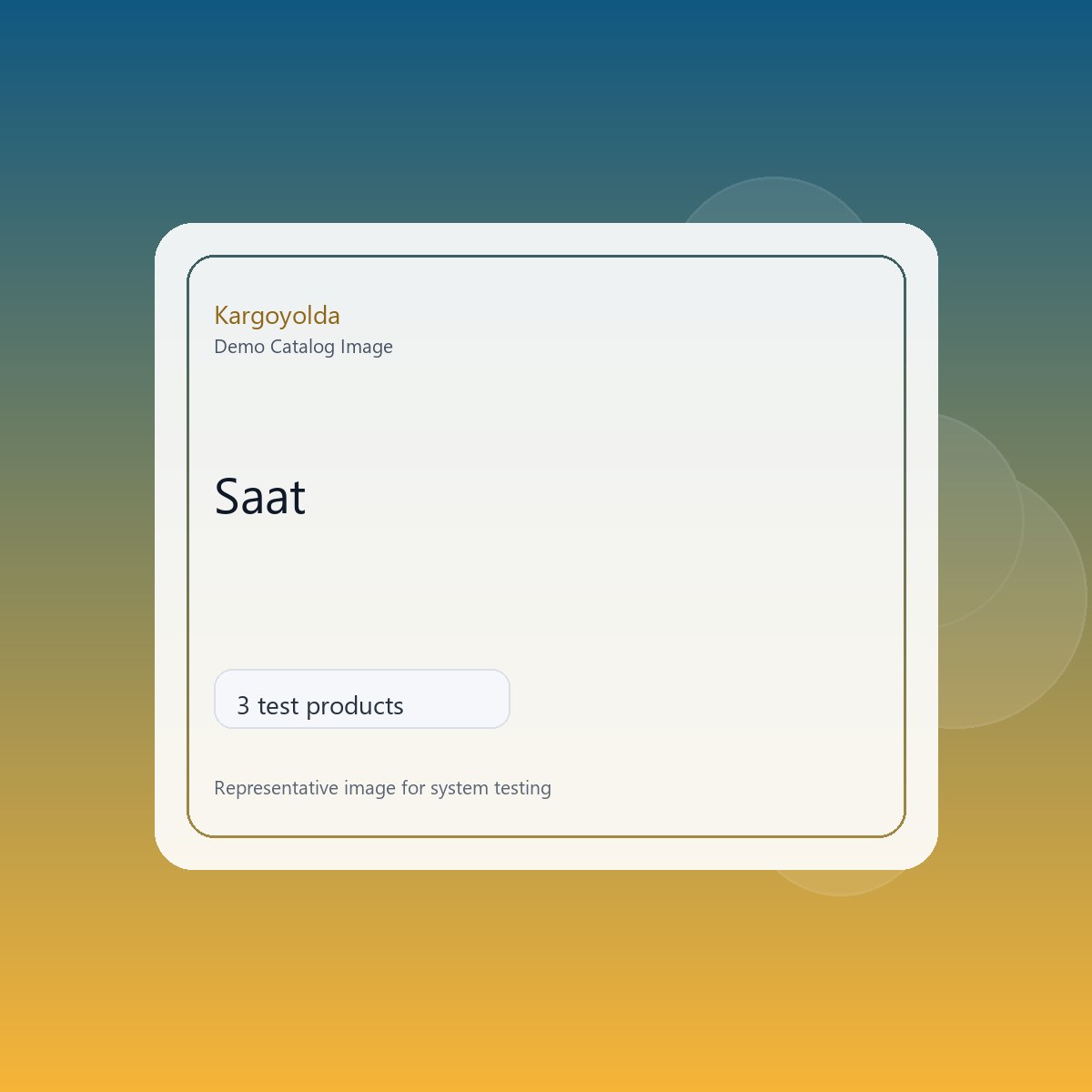 Kargoyolda
Demo Catalog Image

Saat

3 test products

Representative image for system testing