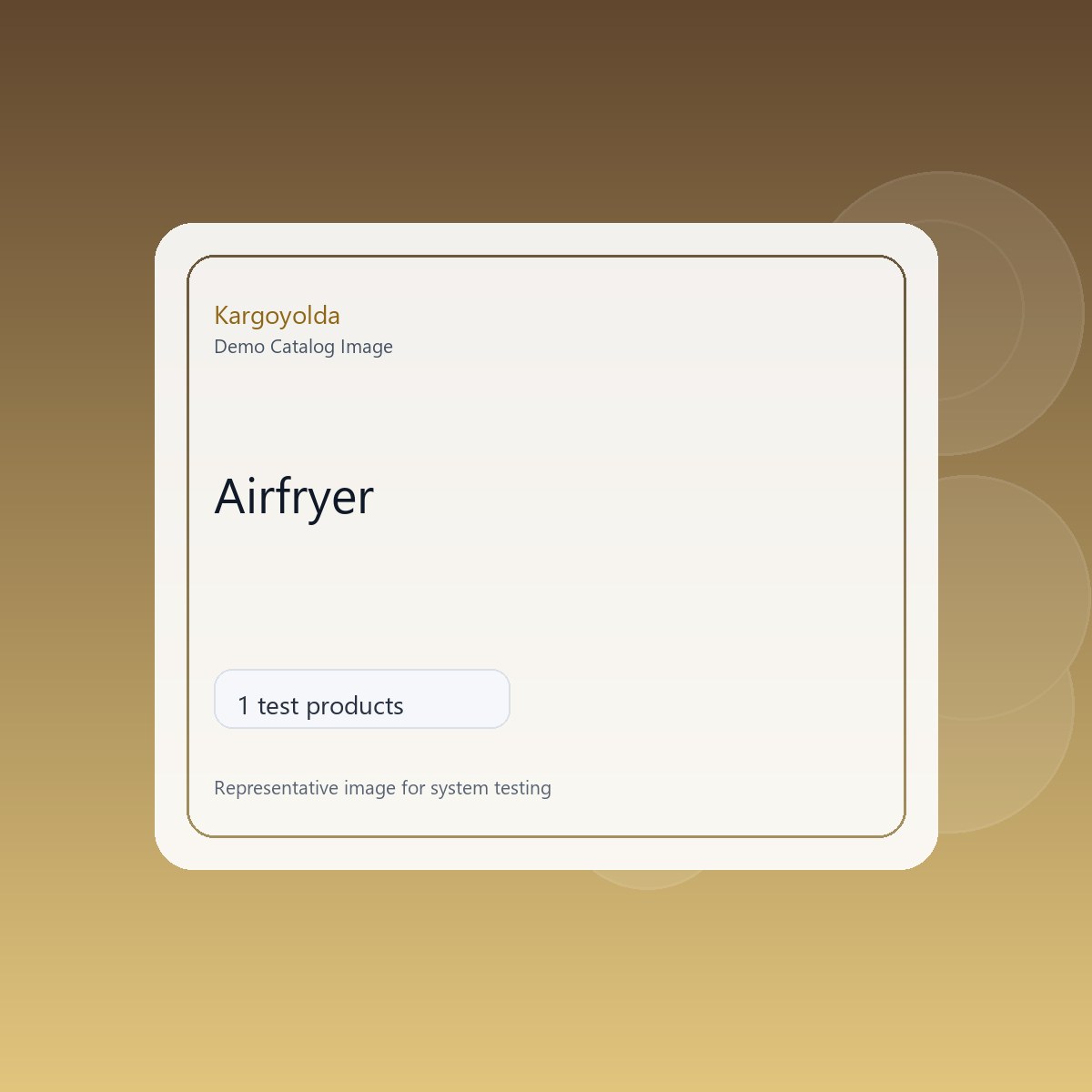 Kargoyolda
Demo Catalog Image

Airfryer

1 test products

Representative image for system testing