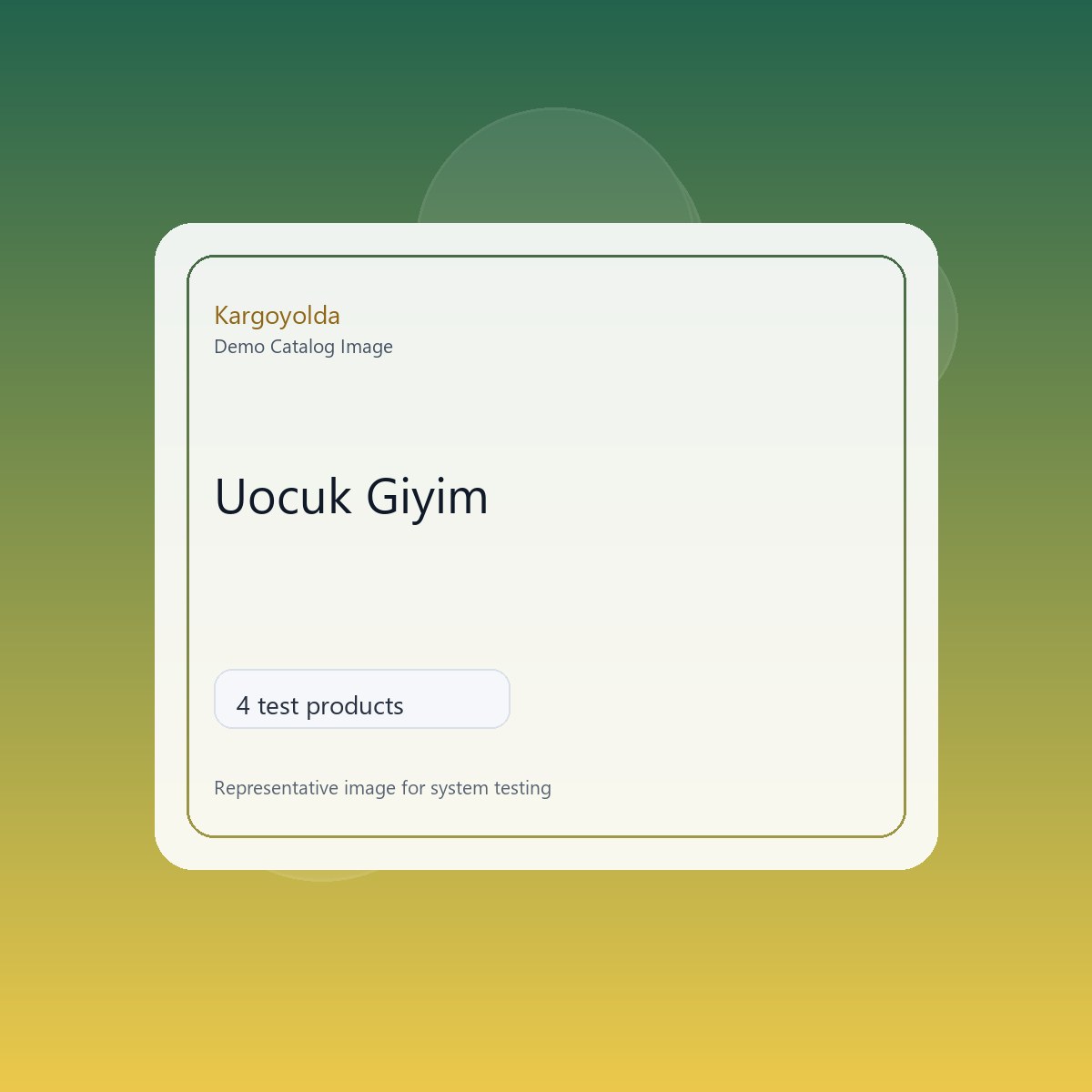 Kargoyolda
Demo Catalog Image

Uocuk Giyim

4 test products

Representative image for system testing