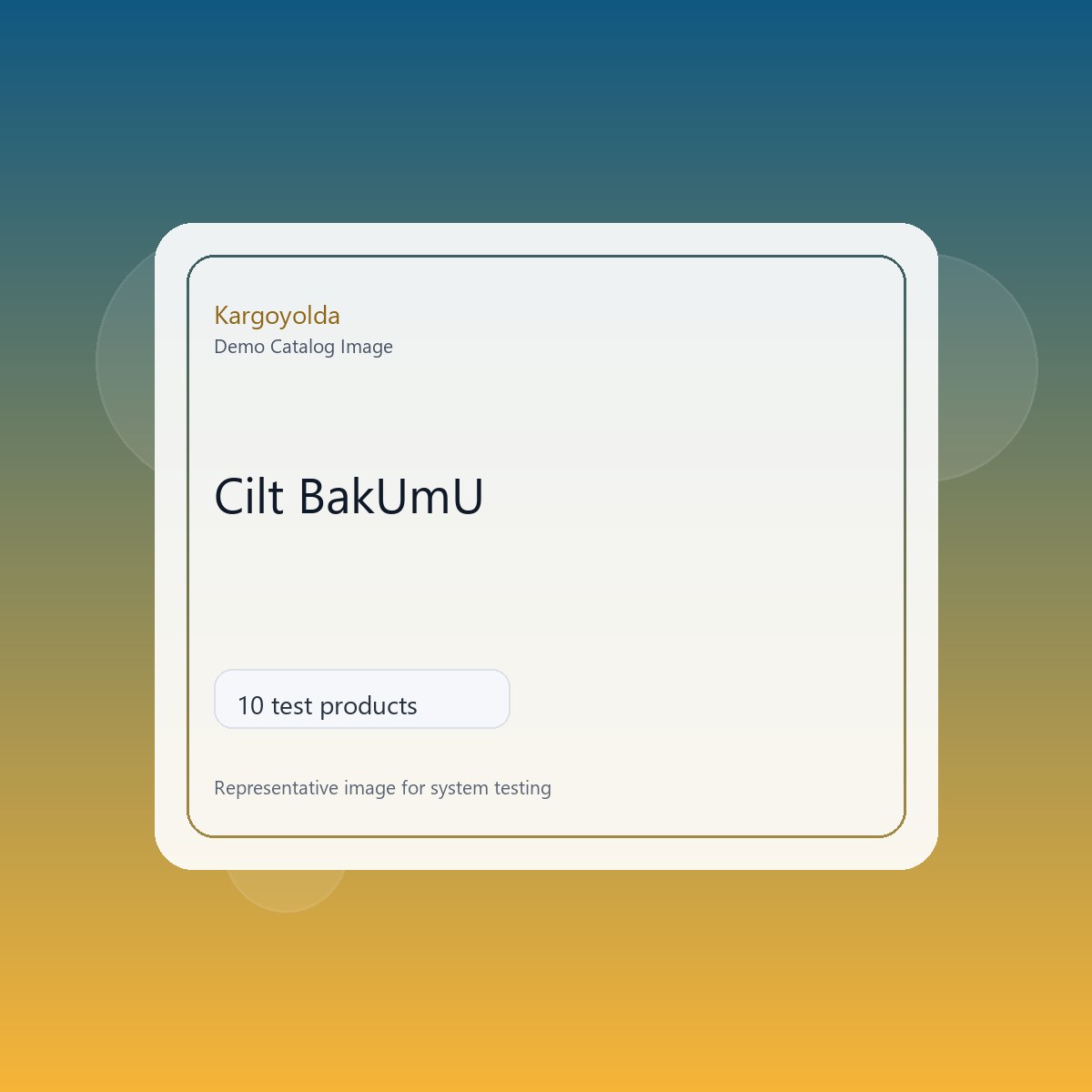 Kargoyolda
Demo Catalog Image

Cilt BakUmU

10 test products

Representative image for system testing