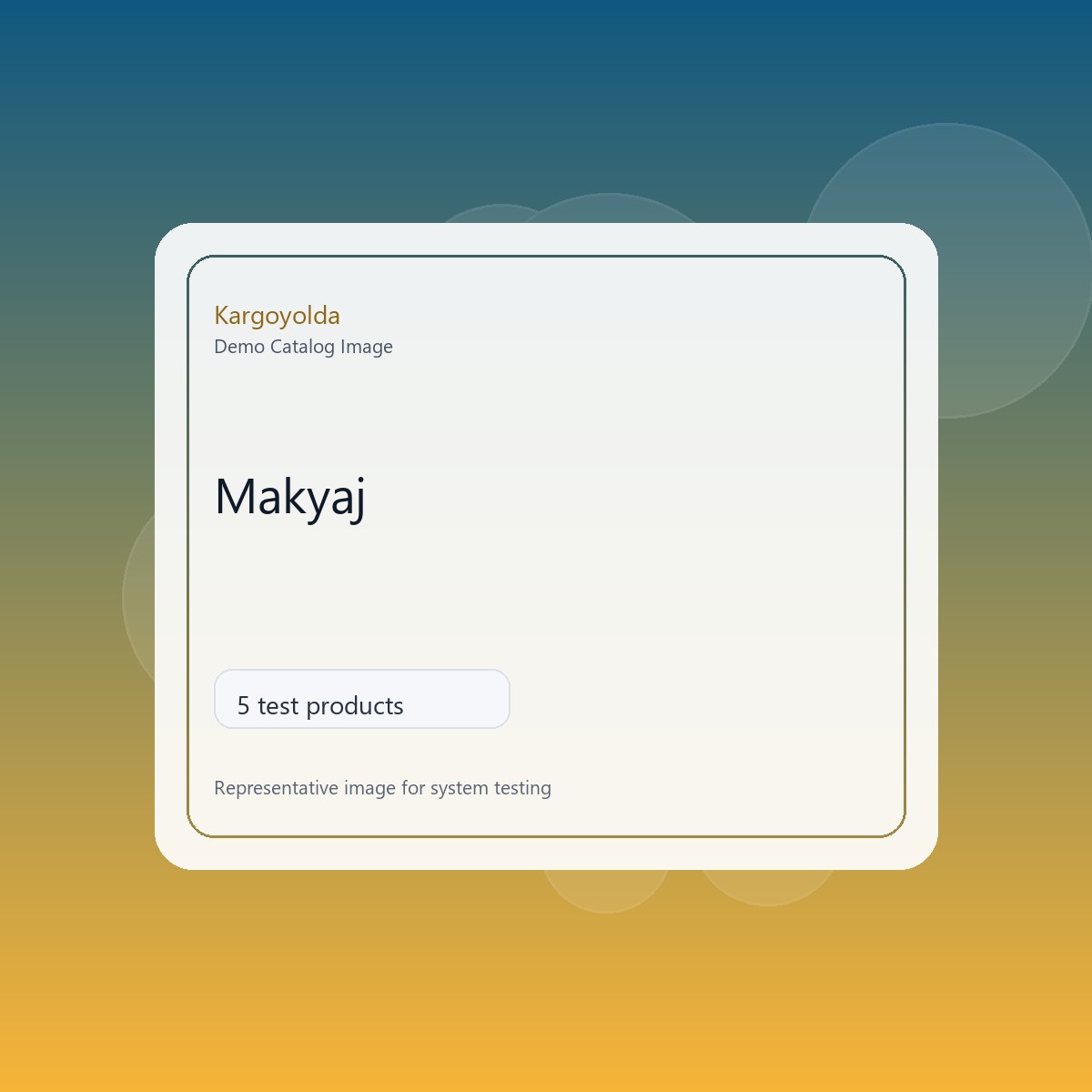 Kargoyolda
Demo Catalog Image

Makyaj

5 test products

Representative image for system testing