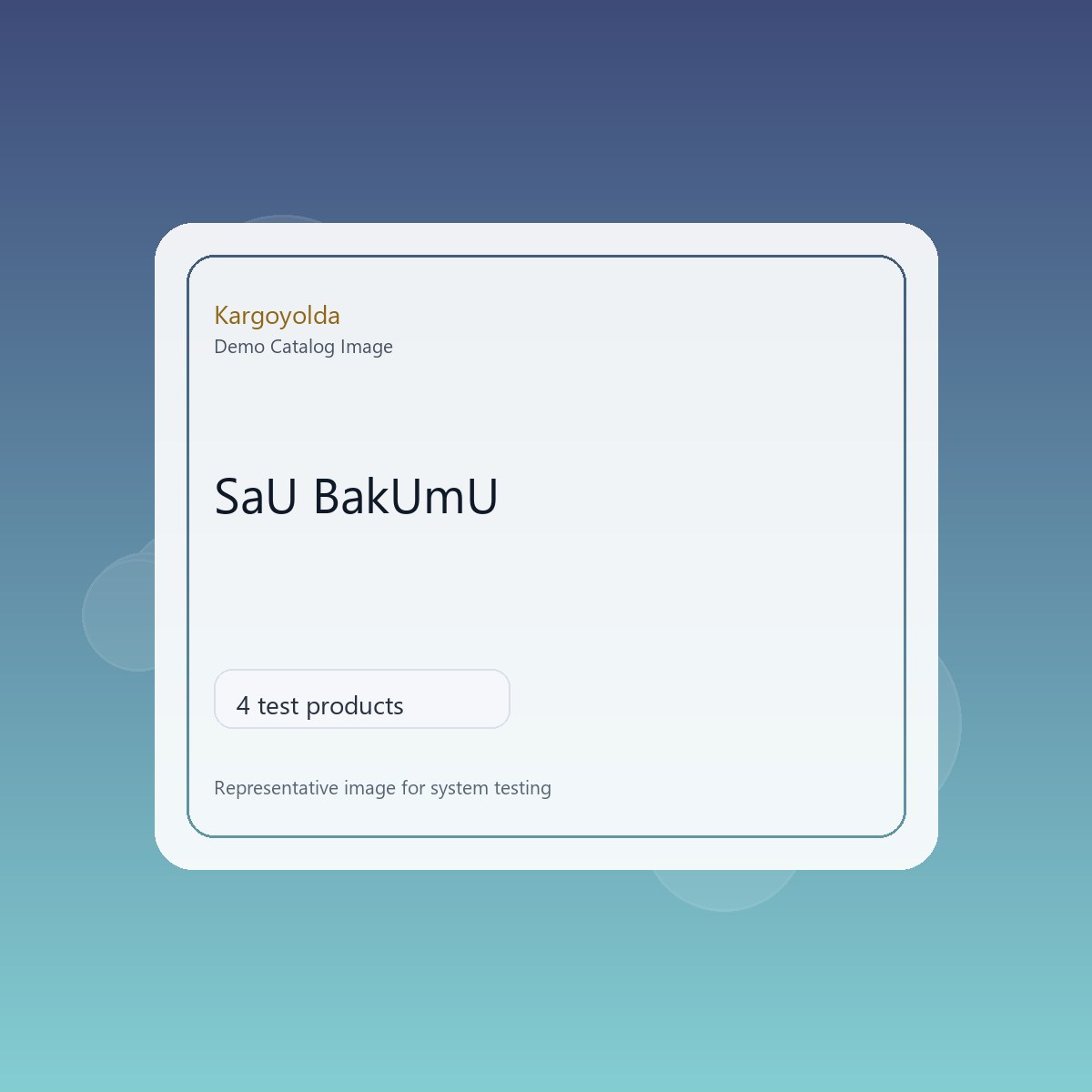 Kargoyolda
Demo Catalog Image

SaU BakUmU

4 test products

Representative image for system testing