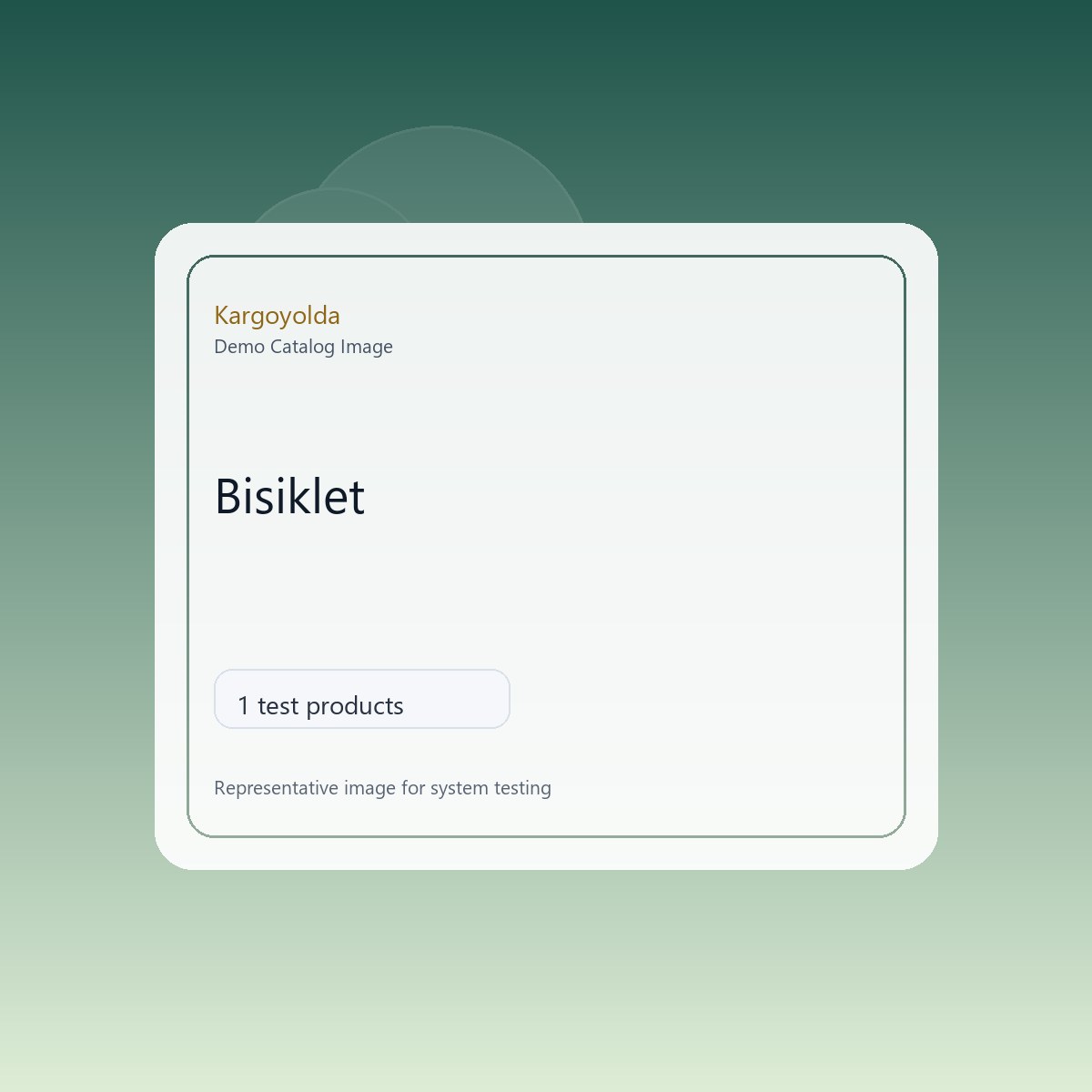 Kargoyolda
Demo Catalog Image

Bisiklet

1 test products

Representative image for system testing